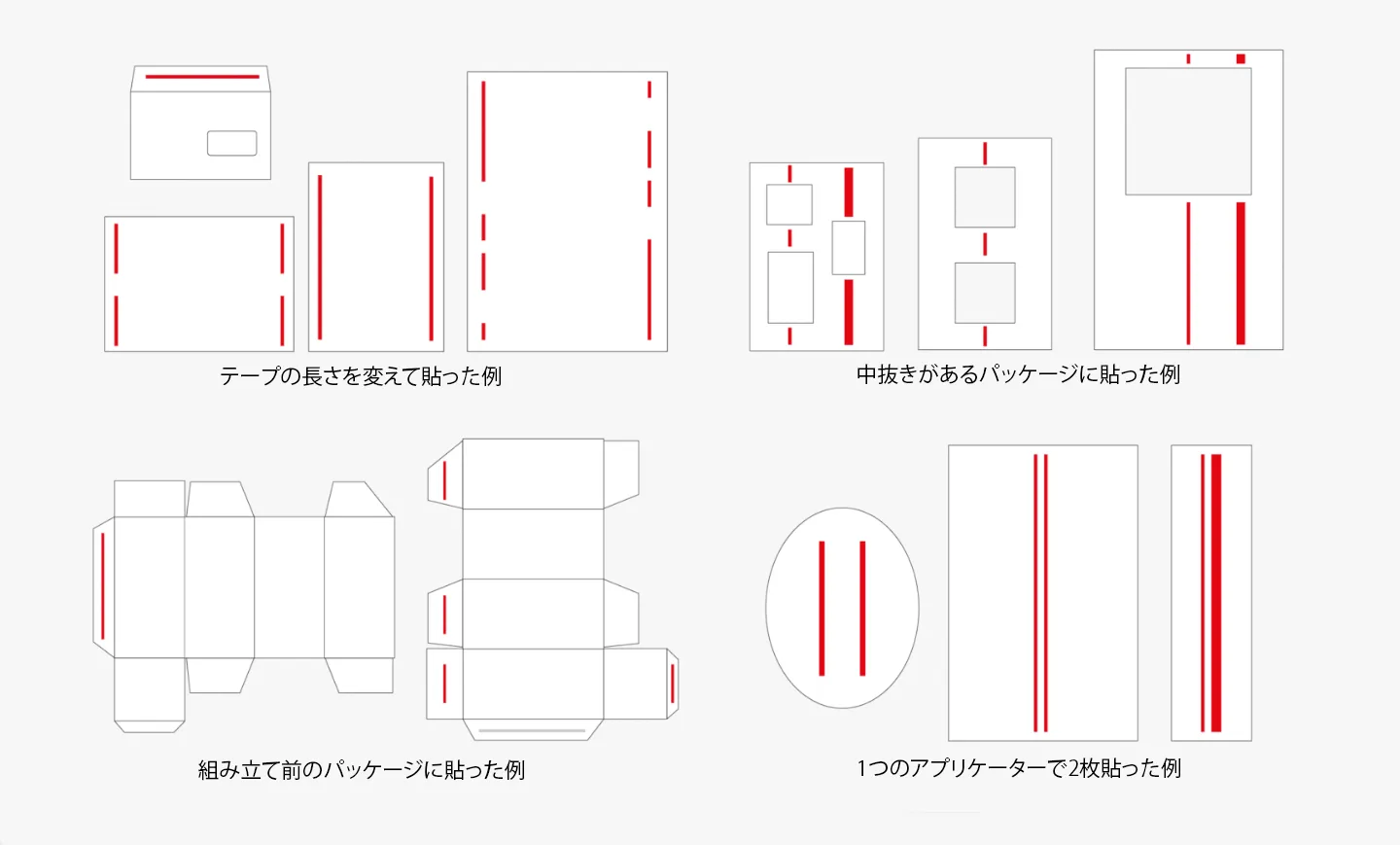 テープの長さを変えて貼った例

中抜きがあるパッケージに貼った例

組み立て前のパッケージに貼った例

1つのアプリケーターで2枚貼った例